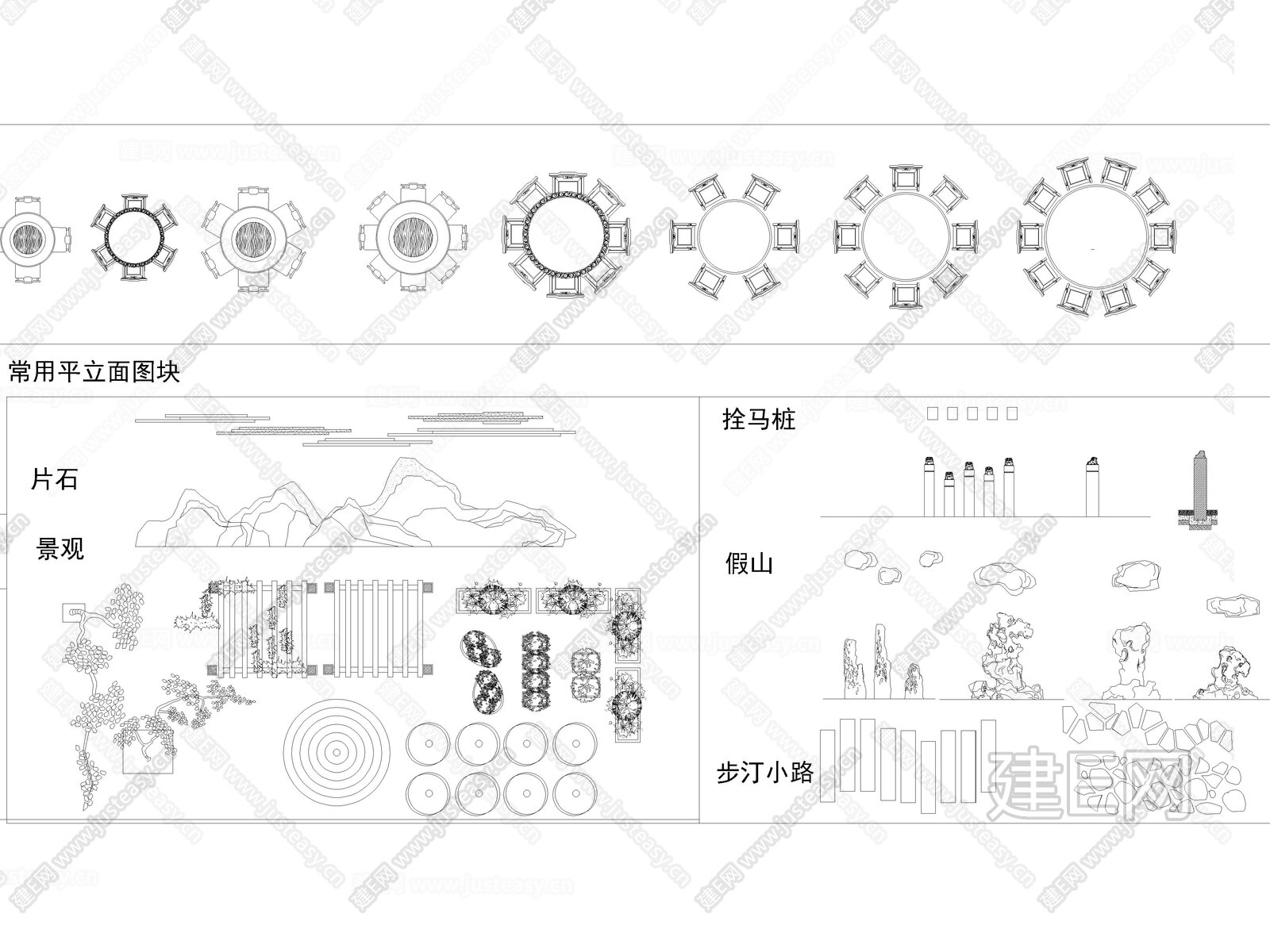 常用平立面图块

片石

景观

拴马桩

假山

步汀小路

建E网
www.justeasy.cn